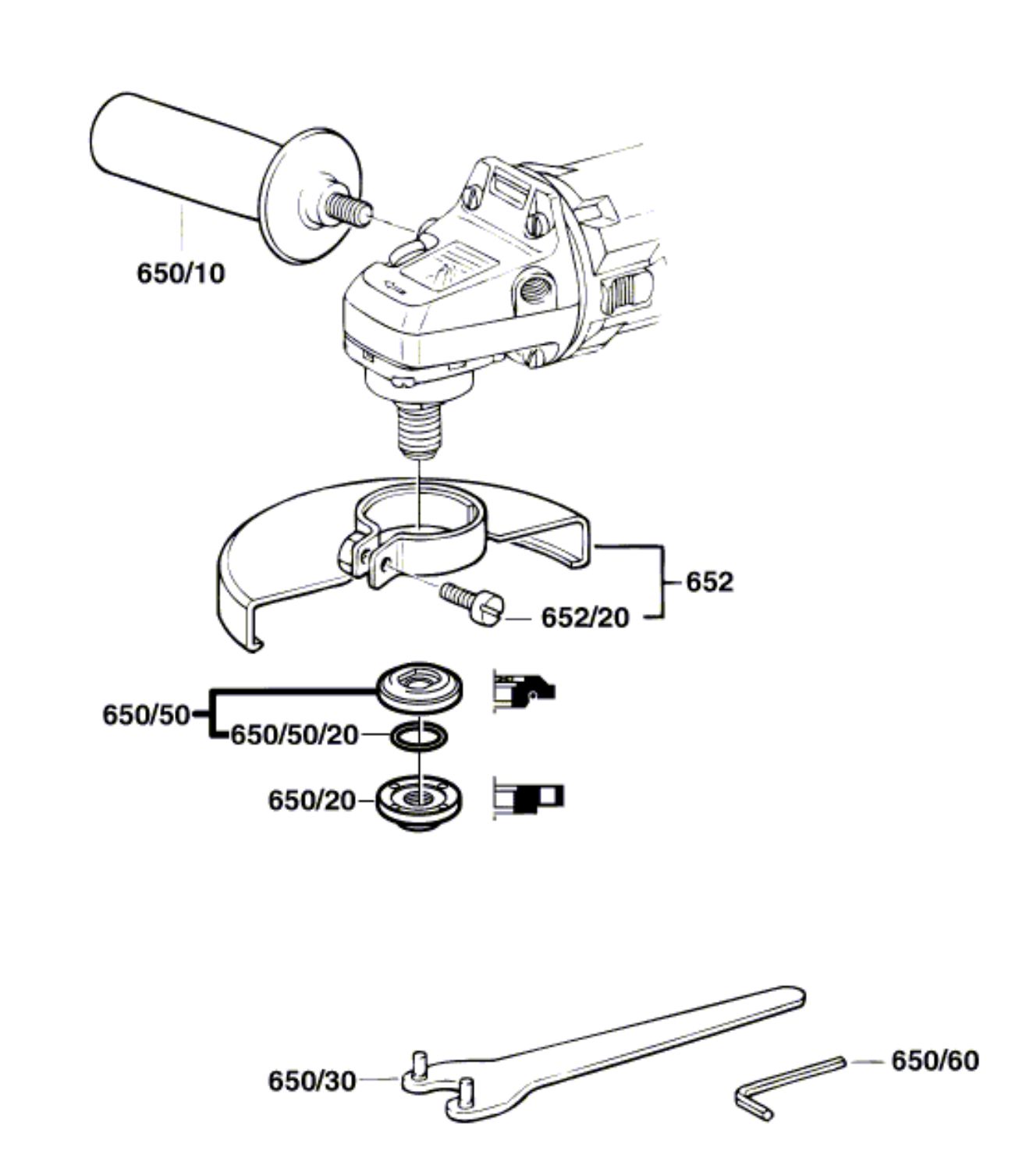 650/10

652

652/20

650/50

650/50/20

650/20

650/30

650/60